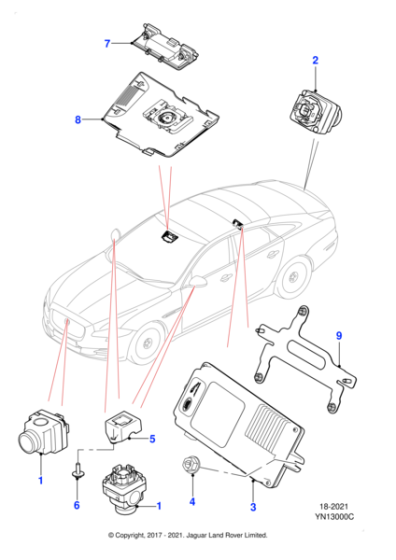 7

2

8

9

5

1

6

1

4

3

18-2021
YN13000C

© Copyright, 2017 - 2021. Jaguar Land Rover Limited.