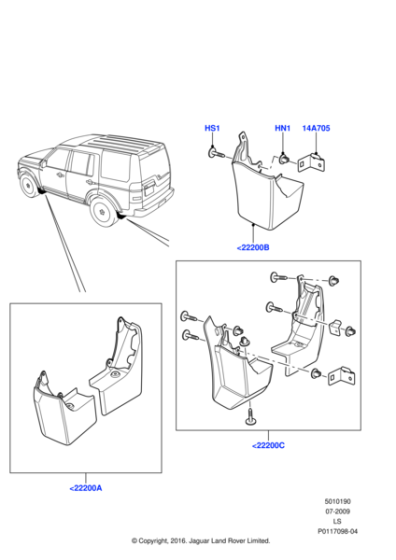 HS1
HN1
14A705
<22200B
<22200C
<22200A
5010190
07-2009
LS
P0117098-04
© Copyright, 2016. Jaguar Land Rover Limited.