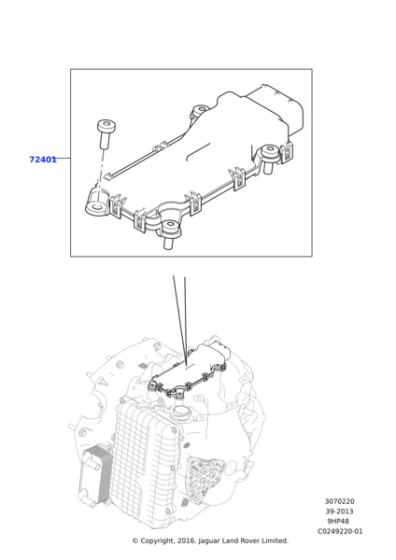 72401

3070220
39-2013
9HP48
C0249220-01

© Copyright, 2016. Jaguar Land Rover Limited.