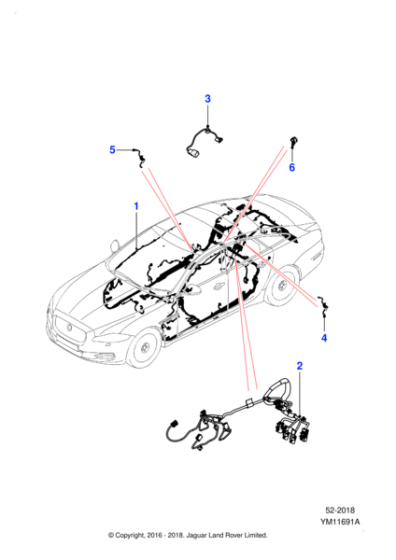 3

5

6

1

4

2

52-2018
YM11691A

© Copyright, 2016 - 2018. Jaguar Land Rover Limited.