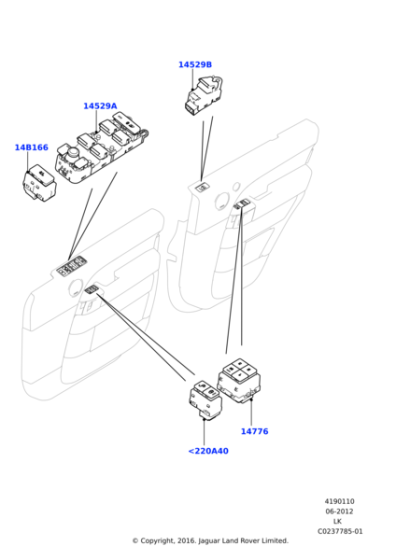 14529B

14529A

14B166

14776

<220A40

4190110
06-2012
LK
C0237785-01

© Copyright, 2016. Jaguar Land Rover Limited.