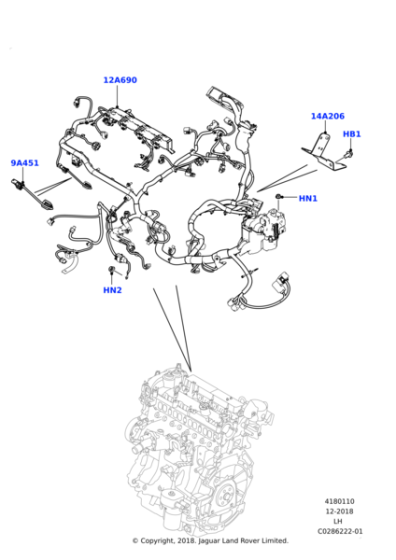 12A690

14A206

HB1

9A451

HN1

HN2

4180110
12-2018
LH
C0286222-01

© Copyright, 2018. Jaguar Land Rover Limited.