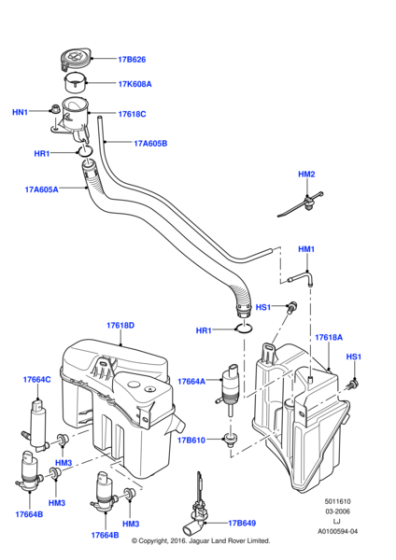 17B626
17K608A
HN1
17618C
17A605B
HR1
17A605A
HM2
HM1
HS1
HR1
17618D
17618A
HS1
17664C
17664A
17B610
HM3
HM3
17664B
HM3
17664B
17B649
5011610
03-2006
LJ
A0100594-04
© Copyright, 2016. Jaguar Land Rover Limited.