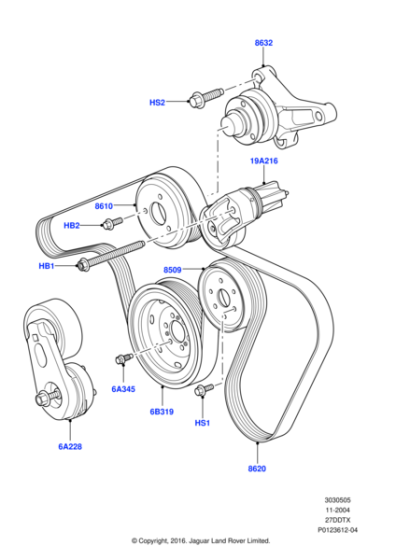 8632

HS2

19A216

8610

HB2

HB1

8509

6A345

6B319

HS1

6A228

8620

3030505
11-2004
27DDTX
P0123612-04

© Copyright, 2016. Jaguar Land Rover Limited.