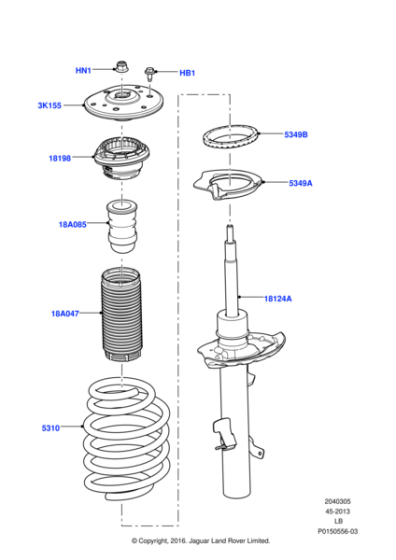 HN1
HB1
3K155
5349B
18198
5349A
18A085
18124A
18A047
5310
2040305
45-2013
LB
P0150556-03
© Copyright, 2016. Jaguar Land Rover Limited.