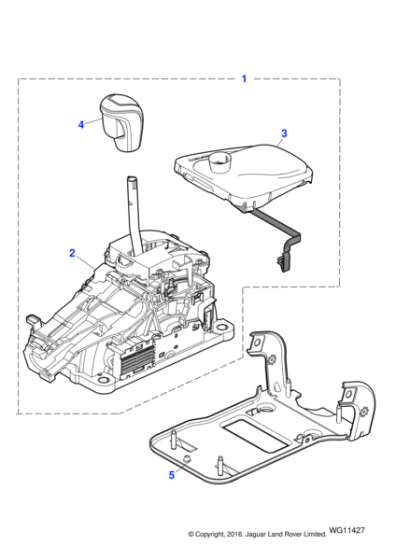 1
4
3
2
5
© Copyright, 2016. Jaguar Land Rover Limited. WG11427