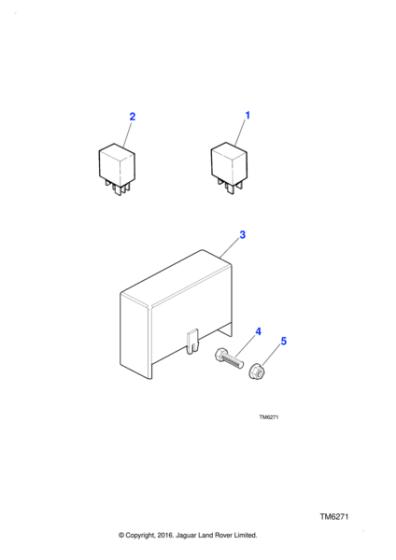 2
1
3
4
5
TM6271
TM6271
© Copyright, 2016. Jaguar Land Rover Limited.