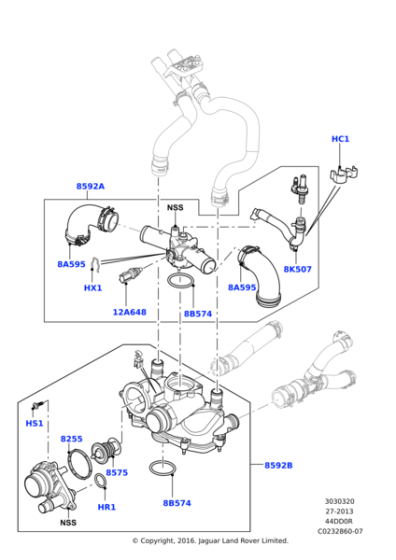 HC1

8592A

NSS

8A595

HX1

12A648

8B574

8A595

8K507

HS1

8255

8575

HR1

NSS

8B574

8592B

3030320
27-2013
44DD0R
C0232860-07

© Copyright, 2016. Jaguar Land Rover Limited.