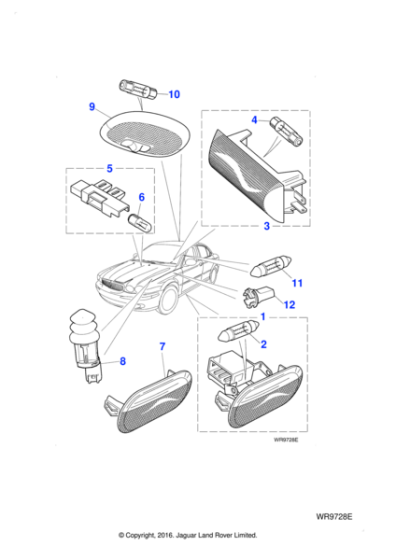 10
9
4
5
6
3
11
12
1
2
7
8
WR9728E

WR9728E

© Copyright, 2016. Jaguar Land Rover Limited.