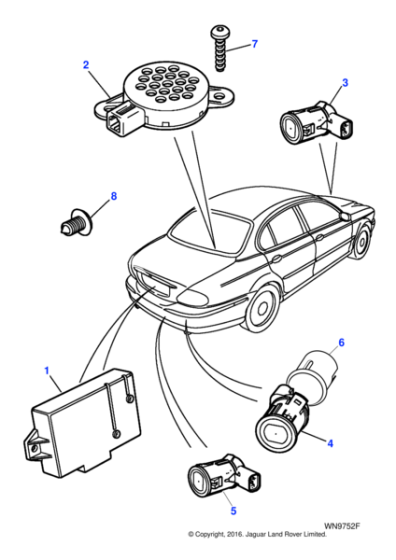 7
2
3
8
6
1
4
5
WN9752F
© Copyright, 2016. Jaguar Land Rover Limited.