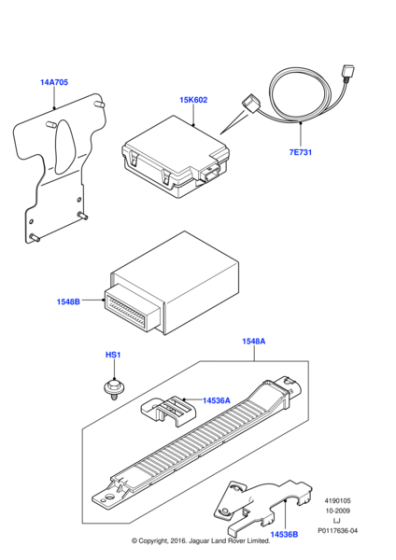 14A705

15K602

7E731

1548B

1548A

HS1

14536A

14536B

4190105
10-2009
LJ
P0117636-04

© Copyright, 2016. Jaguar Land Rover Limited.