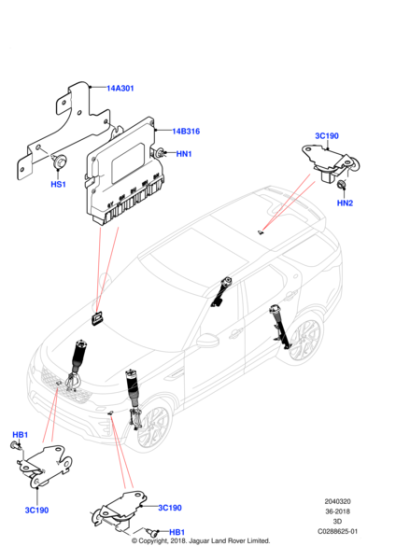 14A301

14B316

HN1

HS1

3C190

HN2

HB1

3C190

3C190

HB1

2040320
36-2018
3D
C0288625-01

© Copyright, 2018. Jaguar Land Rover Limited.