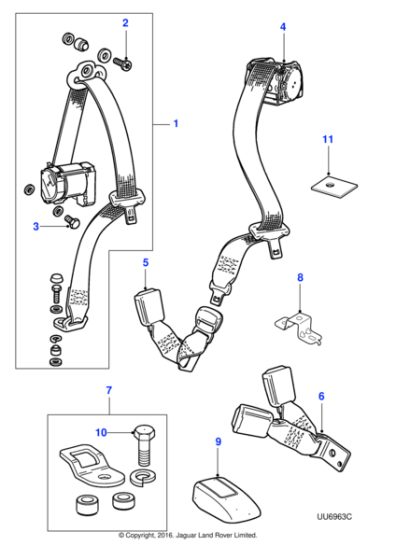 2
4
1
11
3
5
8
7
6
10
9
UU6963C
© Copyright, 2016. Jaguar Land Rover Limited.