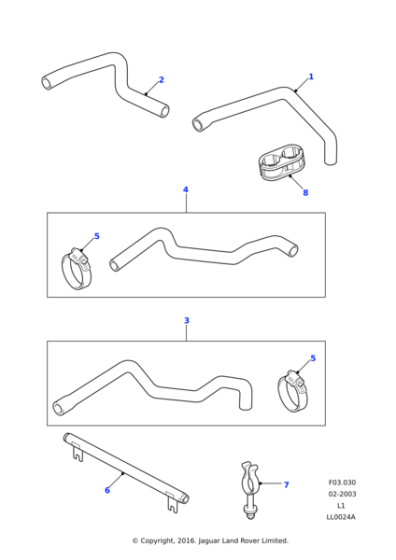 2

1

8

4

5

3

5

6

7

F03.030
02-2003
L1
LL0024A

© Copyright, 2016. Jaguar Land Rover Limited.