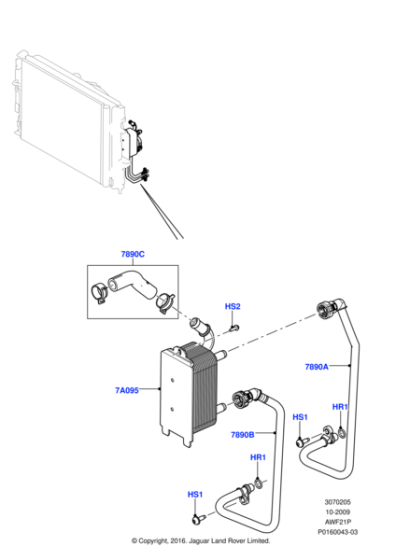 7890C

HS2

7890A

7A095

HR1

HS1

7890B

HR1

HS1

3070205
10-2009
AWF21P
P0160043-03

© Copyright, 2016. Jaguar Land Rover Limited.