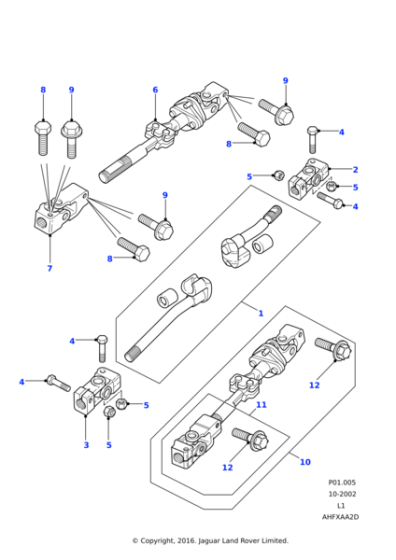 8
9
6
9
4
8
2
5
5
4
9
8
7
1
4
4
5
3
5
12
11
12
10
P01.005
10-2002
L1
AHFXAA2D

© Copyright, 2016. Jaguar Land Rover Limited.