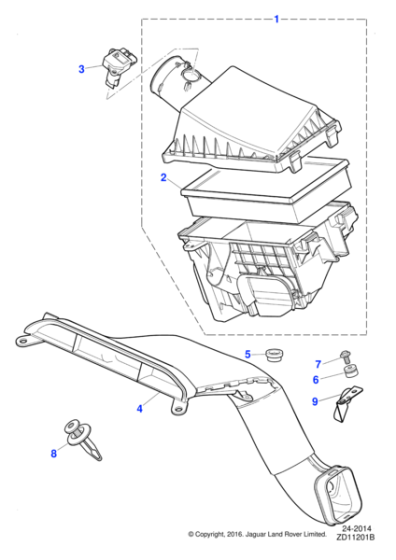 1
3
2
5
7
6
9
4
8
© Copyright, 2016. Jaguar Land Rover Limited.
24-2014
ZD11201B