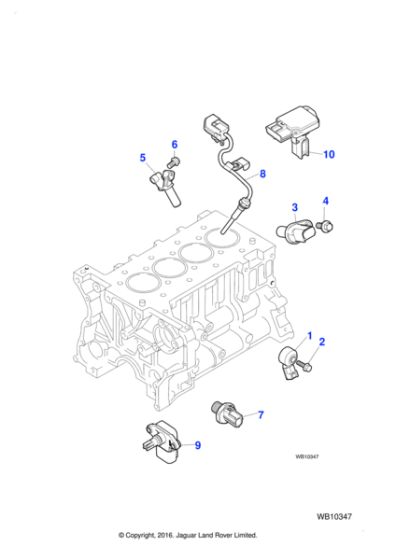 6
5
8
10
3
4
1
2
7
9
WB10347

WB10347

© Copyright, 2016. Jaguar Land Rover Limited.