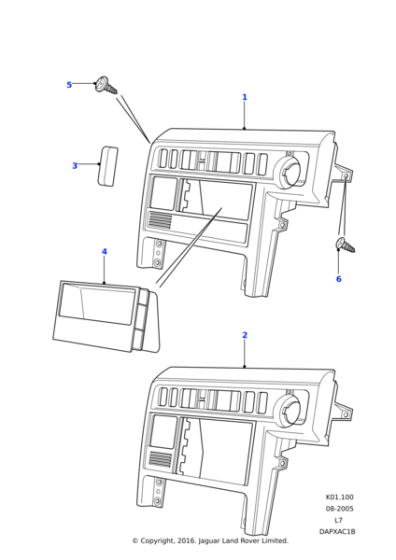 5
1
3
4
6
2
K01.100
08-2005
L7
DAPXAC1B
© Copyright, 2016. Jaguar Land Rover Limited.