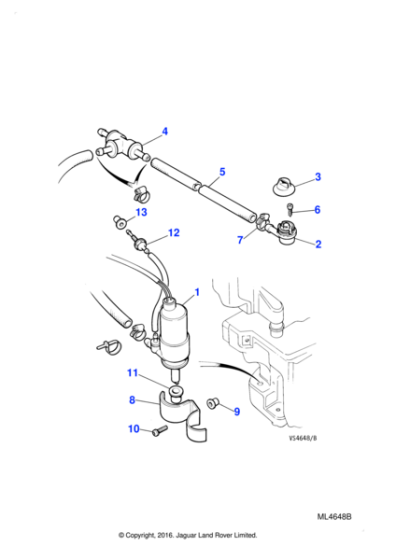 4
5
3
6
13
12
7
2
1
11
8
9
10
VS4648/B
ML4648B
© Copyright, 2016. Jaguar Land Rover Limited.