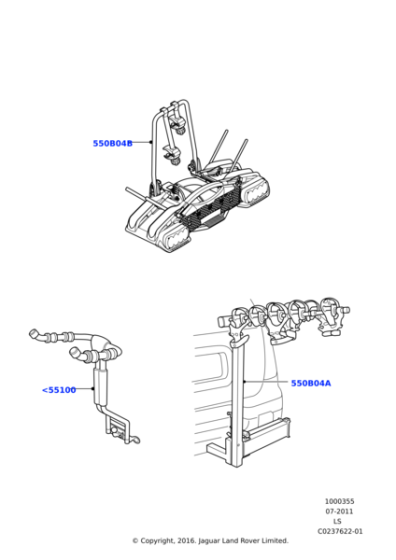 550B04B

<55100

550B04A

1000355
07-2011
LS
C0237622-01

© Copyright, 2016. Jaguar Land Rover Limited.