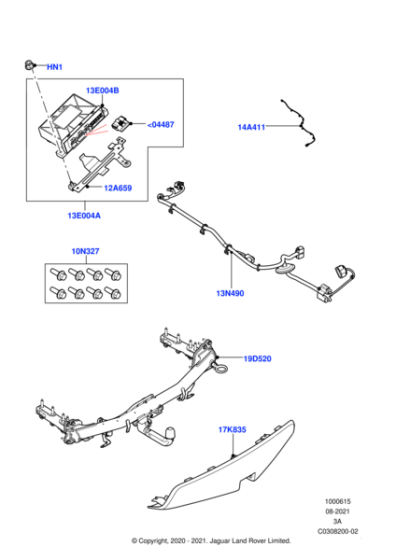 HN1

13E004B

<04487

14A411

12A659

13E004A

10N327

13N490

19D520

17K835

1000615
08-2021
3A
C0308200-02

© Copyright, 2020 - 2021. Jaguar Land Rover Limited.