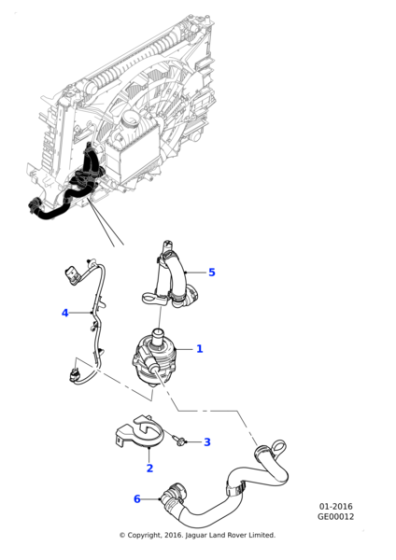 5

4

1

3

2

6

01-2016
GE00012

© Copyright, 2016. Jaguar Land Rover Limited.