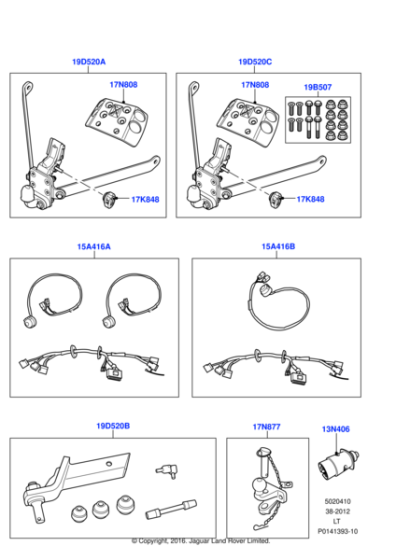 19D520A

17N808

17K848

19D520C

17N808

19B507

17K848

15A416A

15A416B

19D520B

17N877

13N406

5020410
38-2012
LT
P0141393-10

© Copyright, 2016. Jaguar Land Rover Limited.