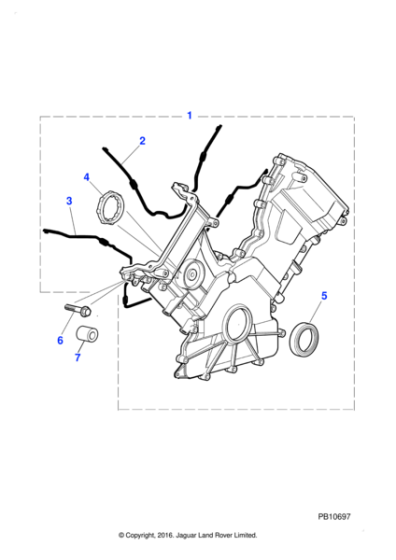 1
2
4
3
5
6
7

PB10697

© Copyright, 2016. Jaguar Land Rover Limited.