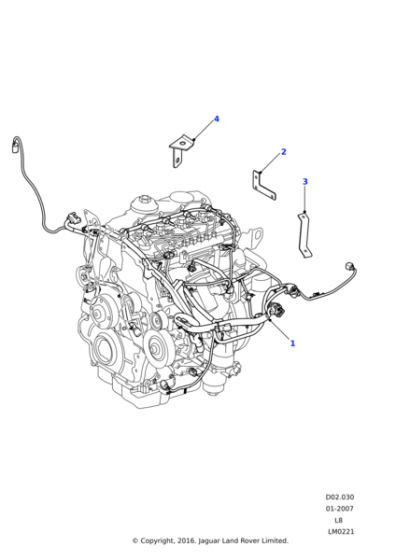 4

2

3

1

D02.030
01-2007
L8
LM0221

© Copyright, 2016. Jaguar Land Rover Limited.