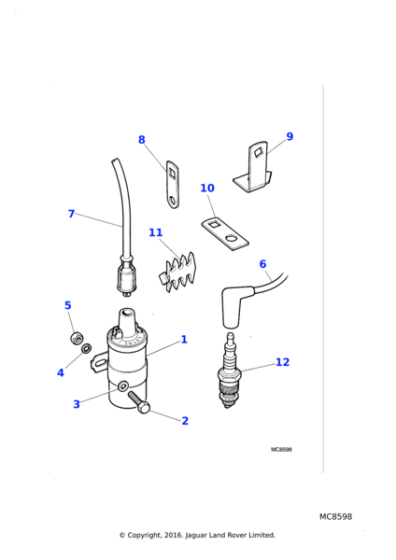 8
9
10
7
11
6
5
1
12
4
3
2
MC8598
MC8598
© Copyright, 2016. Jaguar Land Rover Limited.