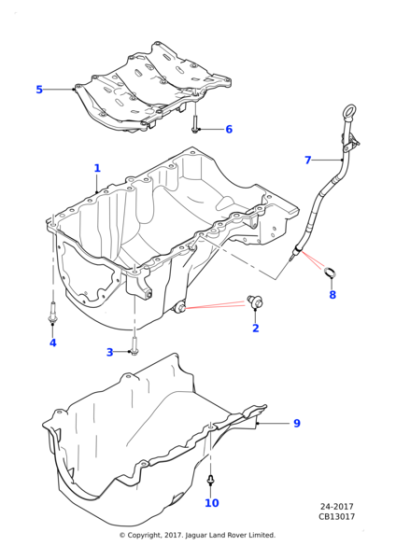 5
6
1
7
8
2
4
3
9
10
24-2017
CB13017
© Copyright, 2017. Jaguar Land Rover Limited.