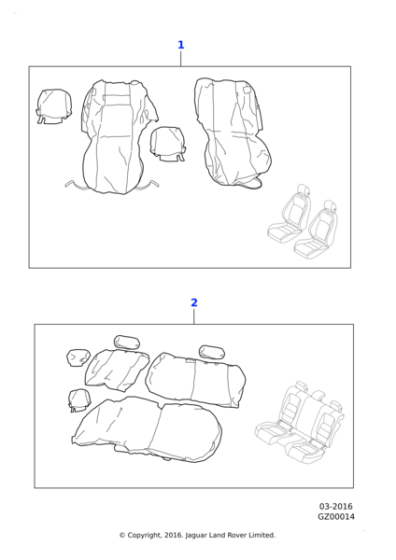 1

2

03-2016
GZ00014

© Copyright, 2016. Jaguar Land Rover Limited.