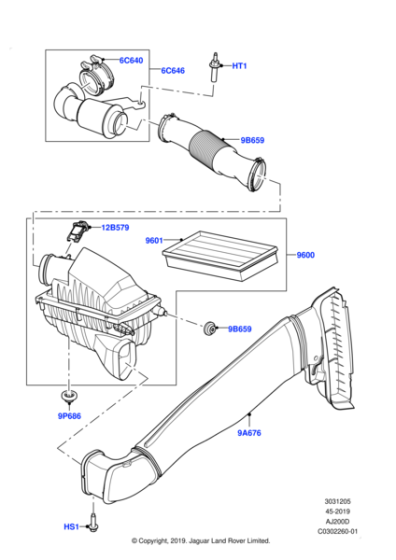 6C640
6C646
HT1
9B659
12B579
9601
9600
9B659
9P686
9A676
HS1
3031205
45-2019
AJ200D
C0302260-01
© Copyright, 2019. Jaguar Land Rover Limited.