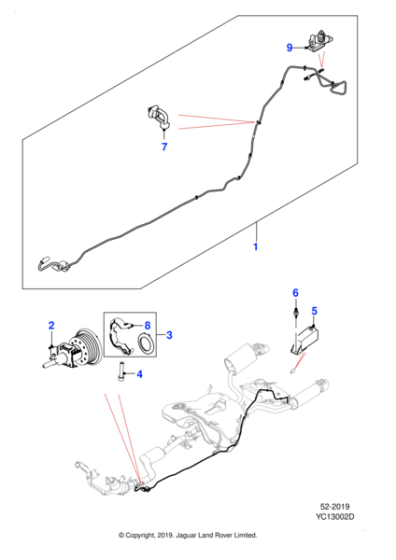 9

7

1

6

5

2

8

3

4

52-2019
YC13002D

© Copyright, 2019. Jaguar Land Rover Limited.