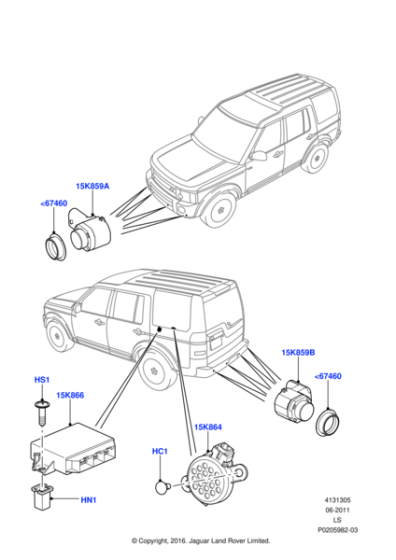 15K859A

<67460

15K859B

<67460

HS1

15K866

15K864

HC1

HN1

4131305
06-2011
LS
P0205982-03

© Copyright, 2016. Jaguar Land Rover Limited.