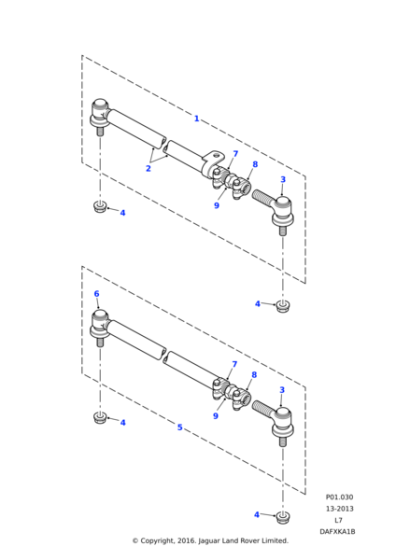 1
2
7
8
3
9
4
4
6
7
8
3
9
4
5
4
P01.030
13-2013
L7
DAFXKA1B
© Copyright, 2016. Jaguar Land Rover Limited.