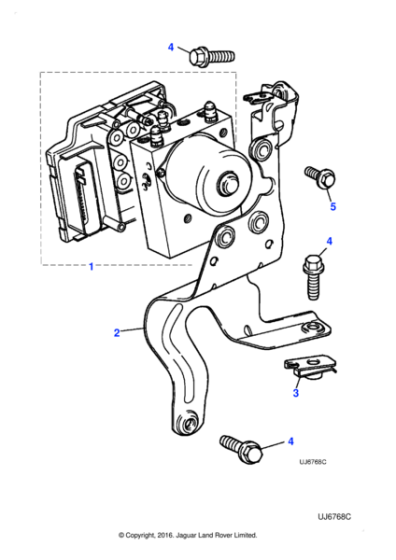 4

5

4

1

2

3

4

UJ6768C

UJ6768C

© Copyright, 2016. Jaguar Land Rover Limited.