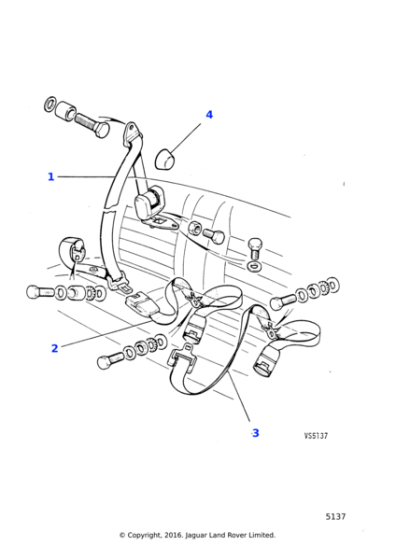 4

1

2

3

VS5137

5137

© Copyright, 2016. Jaguar Land Rover Limited.