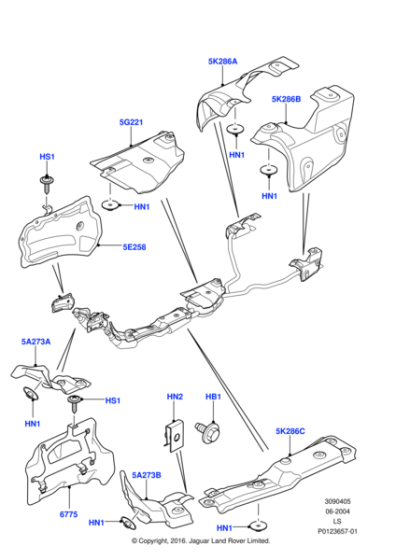 5K286A

5K286B

5G221

HN1

HS1

HN1

HN1

5E258

5A273A

HS1

HN1

HN2

HB1

5K286C

5A273B

6775

HN1

HN1

3090405
06-2004
LS
P0123657-01

© Copyright, 2016. Jaguar Land Rover Limited.