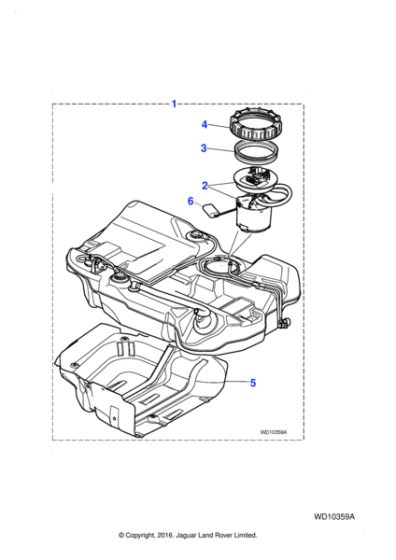 1
4
3
2
6
5
WD10359A

WD10359A

© Copyright, 2016. Jaguar Land Rover Limited.