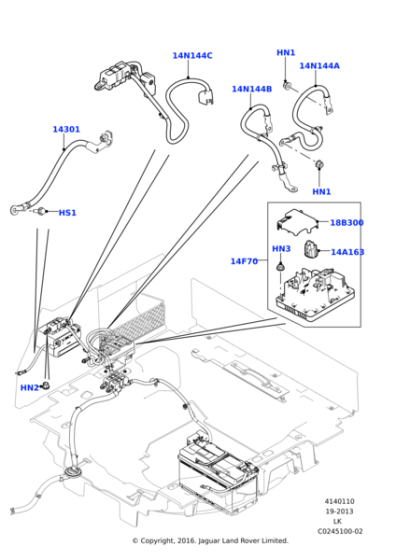 14N144C

HN1

14N144A

14N144B

14301

HN1

HS1

18B300

HN3

14A163

14F70

HN2

4140110
19-2013
LK
C0245100-02

© Copyright, 2016. Jaguar Land Rover Limited.