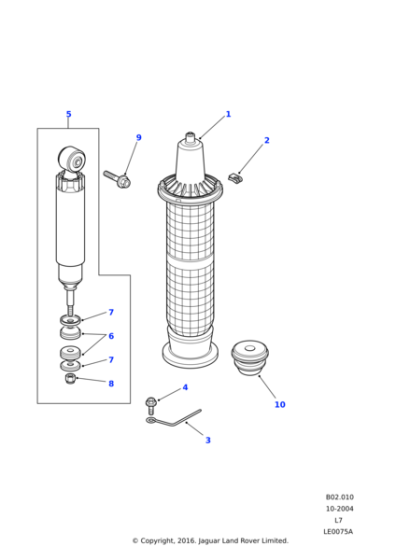 5
1
9
2
7
6
7
8
4
10
3

B02.010
10-2004
L7
LE0075A
© Copyright, 2016. Jaguar Land Rover Limited.