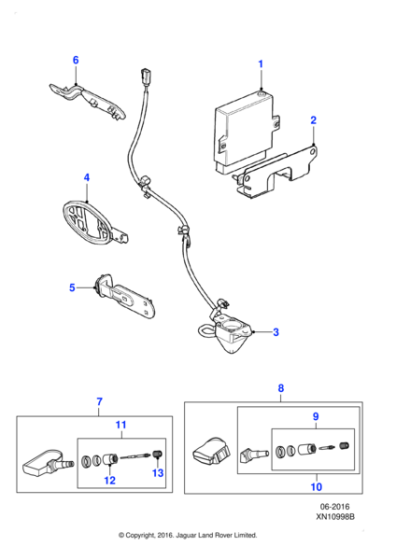 6
1
2
4
5
3
7
11
12
13
8
9
10

06-2016
XN10998B

© Copyright, 2016. Jaguar Land Rover Limited.