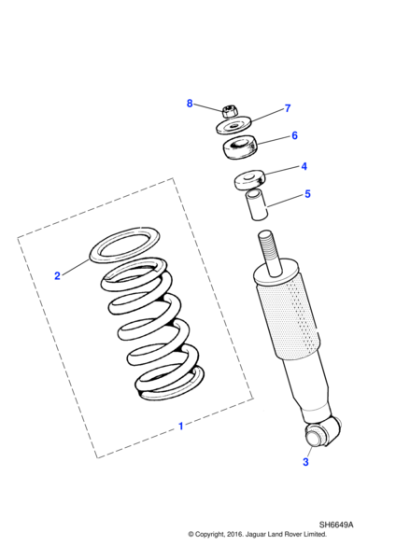 8
7
6
4
5
2
1
3
SH6649A
© Copyright, 2016. Jaguar Land Rover Limited.