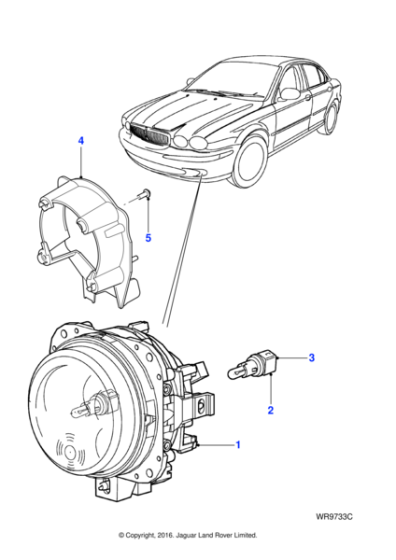 4

5

3

2

1

WR9733C

© Copyright, 2016. Jaguar Land Rover Limited.