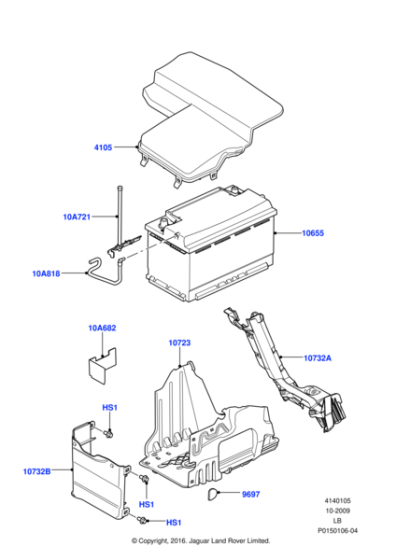 4105

10A721

10655

10A818

10A682

10723

10732A

HS1

10732B

HS1

9697

HS1

4140105
10-2009
LB
P0150106-04

© Copyright, 2016. Jaguar Land Rover Limited.