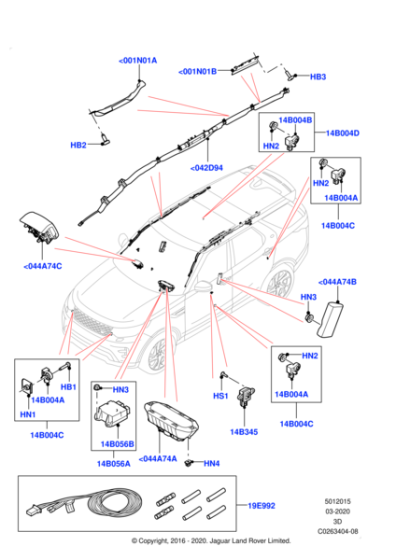 <001N01A

<001N01B

HB3

HB2

14B004B

14B004D

HN2

<042D94

HN2

14B004A

14B004C

<044A74C

<044A74B

HN3

HN2

14B004A

14B004C

HB1

14B004A

HN1

14B004C

HN3

14B056B

14B056A

<044A74A

HN4

HS1

14B345

19E992

5012015
03-2020
3D
C0263404-08

© Copyright, 2016 - 2020. Jaguar Land Rover Limited.