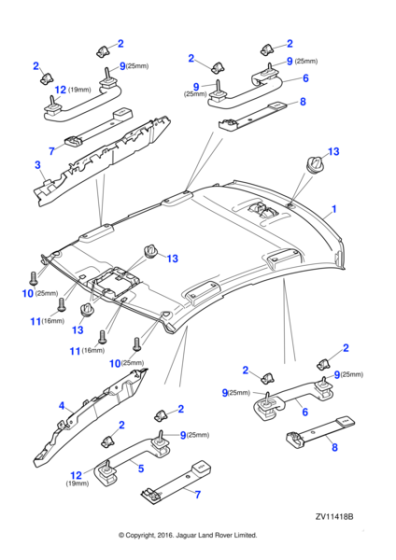 2
2
9 (25mm)
12 (19mm)
7
3
2
2
9 (25mm)
9 (25mm)
6
8
13
1
13
10 (25mm)
11 (16mm)
13
11 (16mm)
10 (25mm)
4
2
2
9 (25mm)
12 (19mm)
5
7
2
2
9 (25mm)
9 (25mm)
6
8
ZV11418B
© Copyright, 2016. Jaguar Land Rover Limited.