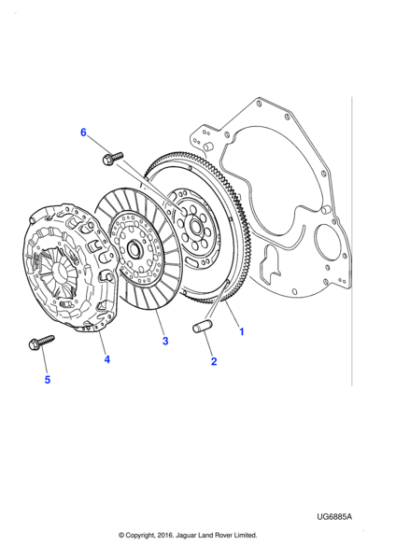 6

1

3

2

4

5

UG6885A

© Copyright, 2016. Jaguar Land Rover Limited.